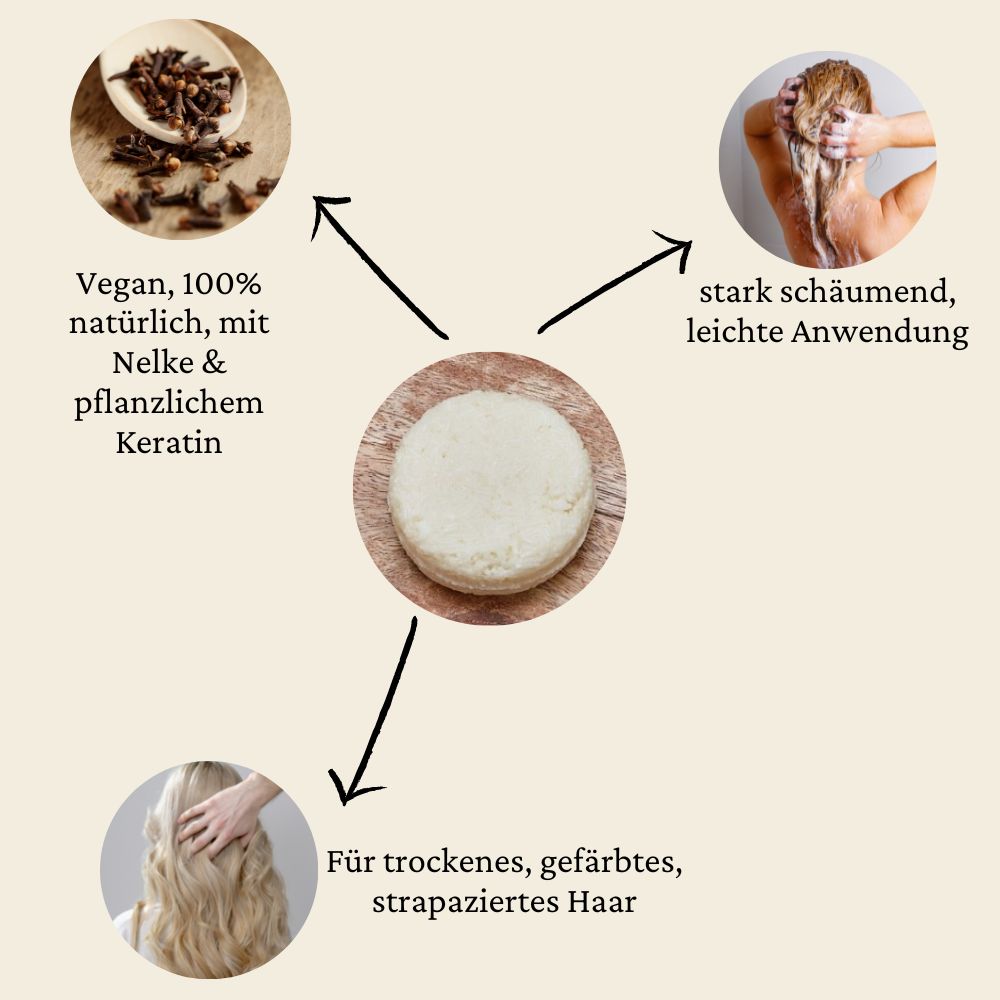 Vegan, 100% natürlich, mit Nelke & pflanzlichem Keratin

stark schäumend, leichte Anwendung

Für trockenes, gefärbtes, strapaziertes Haar